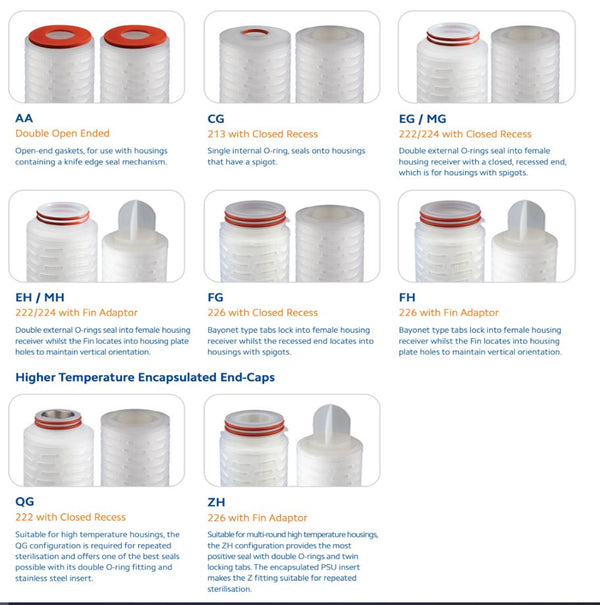 AA
Double Open Ended
Open-end gaskets, for use with housings containing a knife edge seal mechanism.

CG
213 with Closed Recess
Single internal O-ring, seals onto housings that have a spigot.

EG / MG
222/224 with Closed Recess
Double external O-rings seal into female housing receiver with a closed, recessed end, which is for housings with spigots.

EH / MH
222/224 with Fin Adaptor
Double external O-rings seal into female housing receiver whilst the Fin locates into housing plate holes to maintain vertical orientation.

FG
226 with Closed Recess
Bayonet type tabs lock into female housing receiver whilst the recessed end locates into housings with spigots.

FH
226 with Fin Adaptor
Bayonet type tabs lock into female housing receiver whilst the Fin locates into housing plate holes to maintain vertical orientation.

Higher Temperature Encapsulated End-Caps

QG
222 with Closed Recess
Suitable for high temperature housings, the QG configuration is required for repeated sterilisation and offers one of the best seals possible with its double O-ring fitting and stainless steel insert.

ZH
226 with Fin Adaptor
Suitable for multi-round high temperature housings, the ZH configuration provides the most positive seal with double O-rings and twin locking tabs. The encapsulated PSU insert makes the Z fitting suitable for repeated sterilisation.