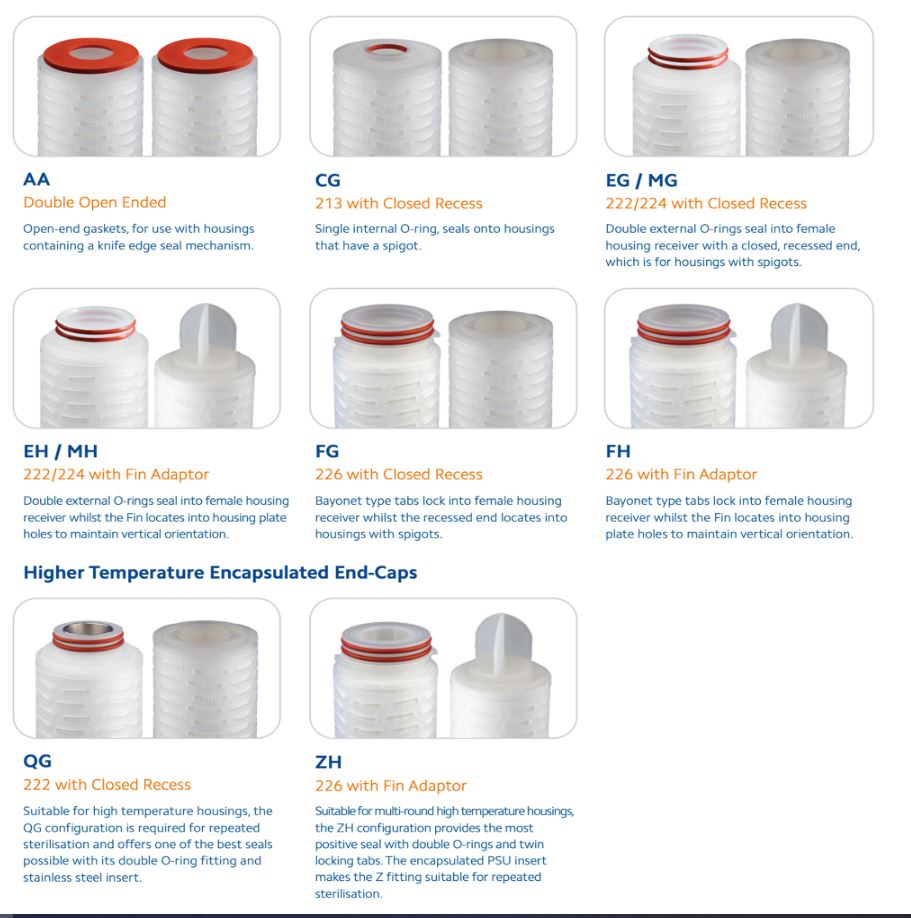 AA
Double Open Ended
Open-end gaskets, for use with housings containing a knife edge seal mechanism.

CG
213 with Closed Recess
Single internal O-ring, seals onto housings that have a spigot.

EG / MG
222/224 with Closed Recess
Double external O-rings seal into female housing receiver with a closed, recessed end, which is for housings with spigots.

EH / MH
222/224 with Fin Adaptor
Double external O-rings seal into female housing receiver whilst the Fin locates into housing plate holes to maintain vertical orientation.

FG
226 with Closed Recess
Bayonet type tabs lock into female housing receiver whilst the recessed end locates into housings with spigots.

FH
226 with Fin Adaptor
Bayonet type tabs lock into female housing receiver whilst the Fin locates into housing plate holes to maintain vertical orientation.

Higher Temperature Encapsulated End-Caps

QG
222 with Closed Recess
Suitable for high temperature housings, the QG configuration is required for repeated sterilisation and offers one of the best seals possible with its double O-ring fitting and stainless steel insert.

ZH
226 with Fin Adaptor
Suitable for multi-round high temperature housings, the ZH configuration provides the most positive seal with double O-rings and twin locking tabs. The encapsulated PSU insert makes the Z fitting suitable for repeated sterilisation.